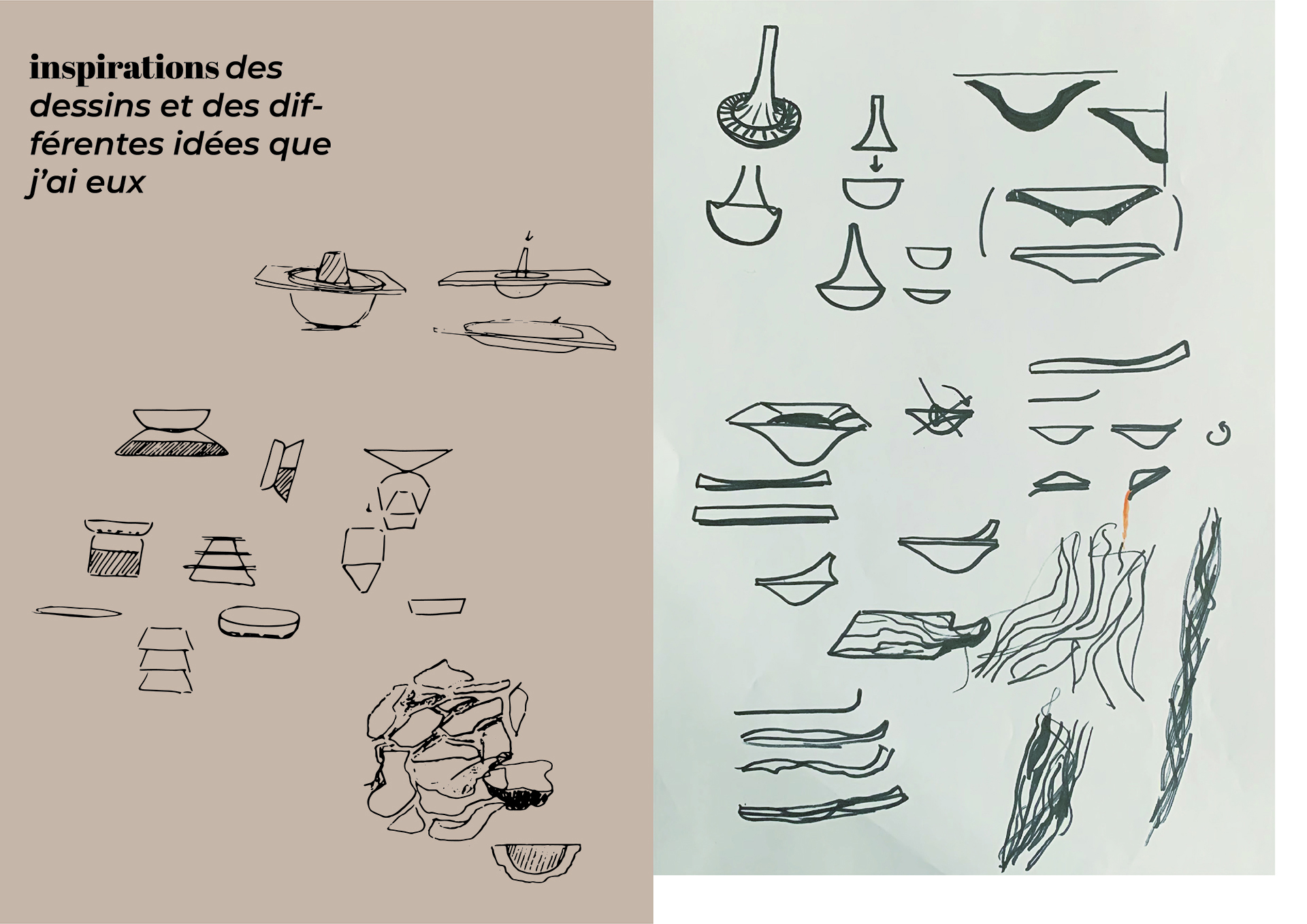 inspirations des dessins et des différentes idées que j'ai eux